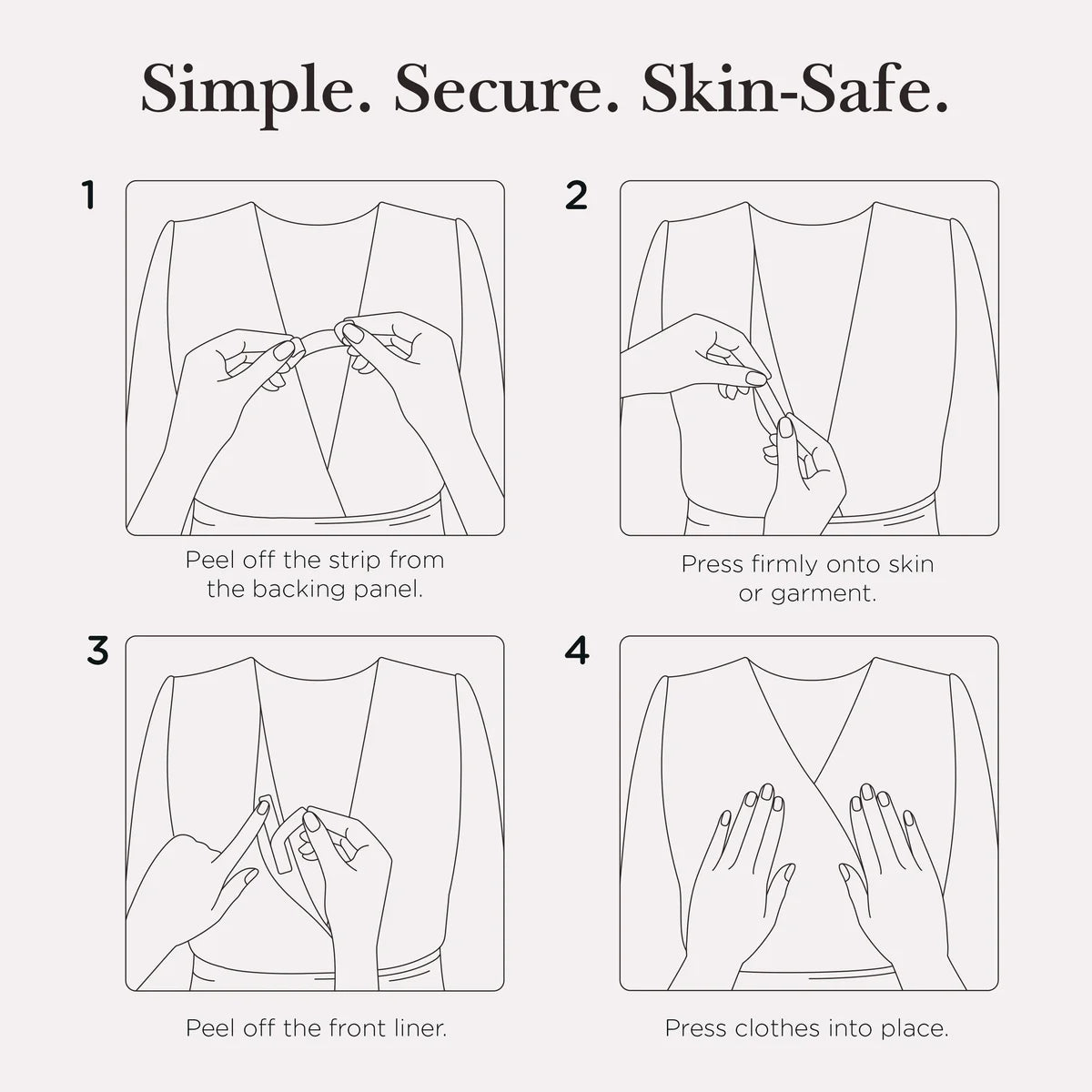 Simple. Secure. Skin-Safe.

1

Peel off the strip from the backing panel.

2

Press firmly onto skin or garment.

3

Peel off the front liner.

4

Press clothes into place.